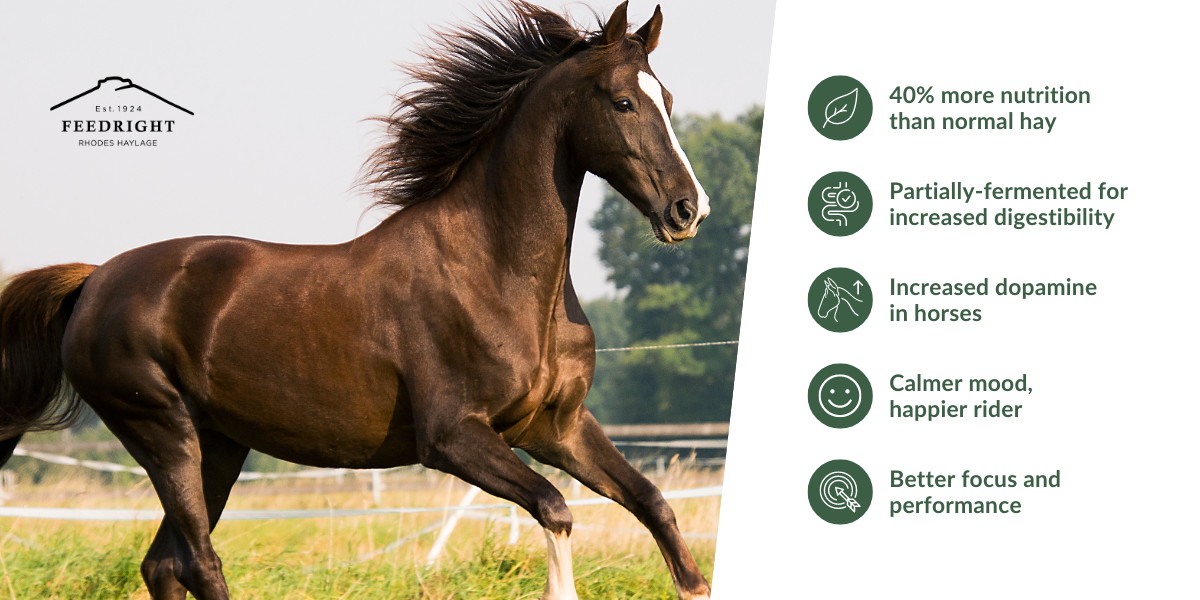 Est. 1924
FEEDRIGHT
RHODES HAYLAGE

40% more nutrition than normal hay

Partially-fermented for increased digestibility

Increased dopamine in horses

Calmer mood, happier rider

Better focus and performance