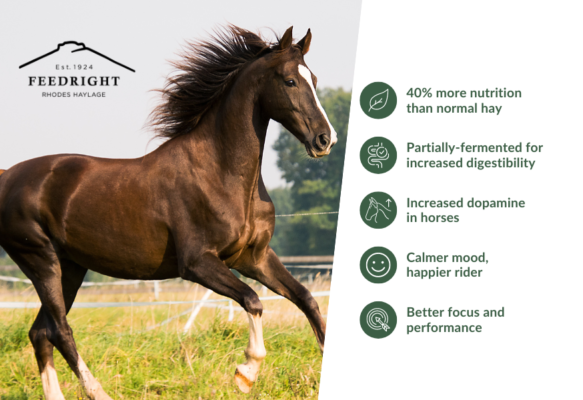 Est. 1924
FEEDRIGHT
RHODES HAYLAGE

40% more nutrition than normal hay

Partially-fermented for increased digestibility

Increased dopamine in horses

Calmer mood, happier rider

Better focus and performance